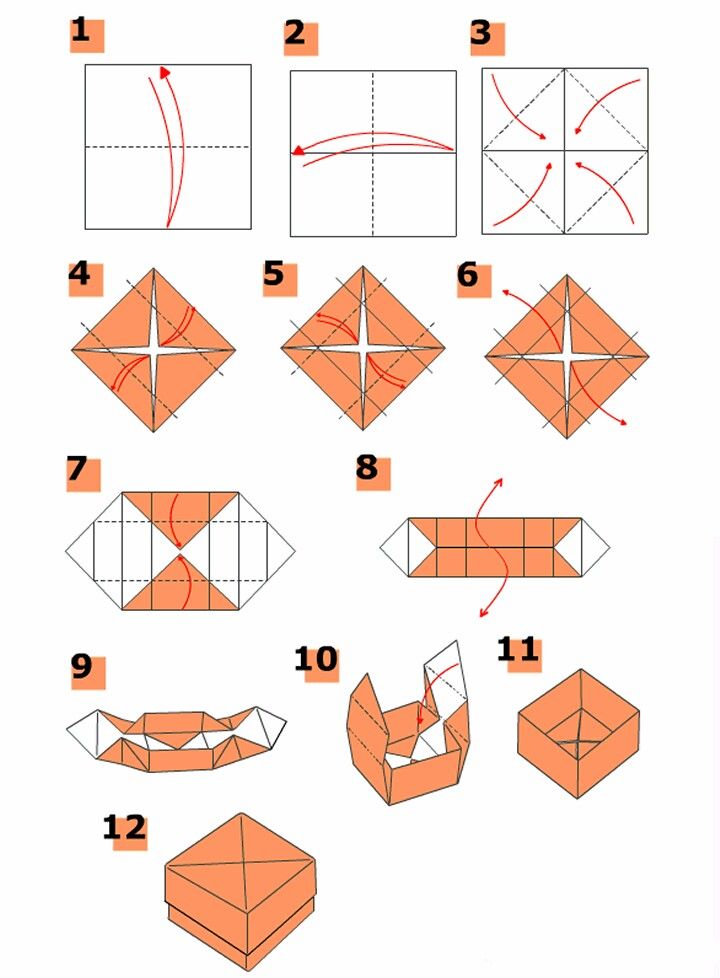 1
2
3
4
5
6
7
8
9
10
11
12